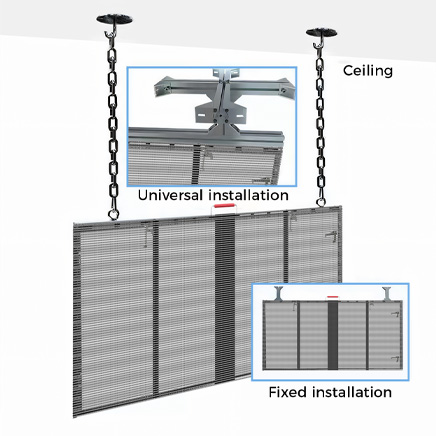 Ceiling

Universal installation

Fixed installation